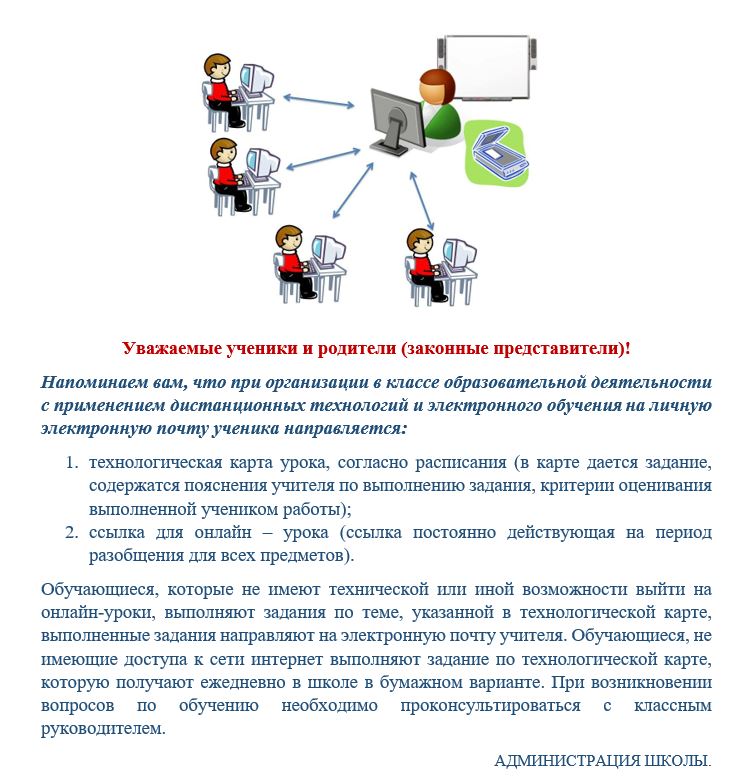 Уважаемые ученики и родители (законные представители)!

Напоминаем вам, что при организации в классе образовательной деятельности с применением дистанционных технологий и электронного обучения на личную электронную почту ученика направляется:

1. технологическая карта урока, согласно расписания (в карте дается задание, содержатся пояснения учителя по выполнению задания, критерии оценивания выполненной учеником работы);
2. ссылка для онлайн – урока (ссылка постоянно действующая на период разобщения для всех предметов).

Обучающиеся, которые не имеют технической или иной возможности выйти на онлайн-уроки, выполняют задания по теме, указанной в технологической карте, выполненные задания направляют на электронную почту учителя. Обучающиеся, не имеющие доступа к сети интернет выполняют задание по технологической карте, которую получают ежедневно в школе в бумажном варианте. При возникновении вопросов по обучению необходимо проконсультироваться с классным руководителем.

АДМИНИСТРАЦИЯ ШКОЛЫ.